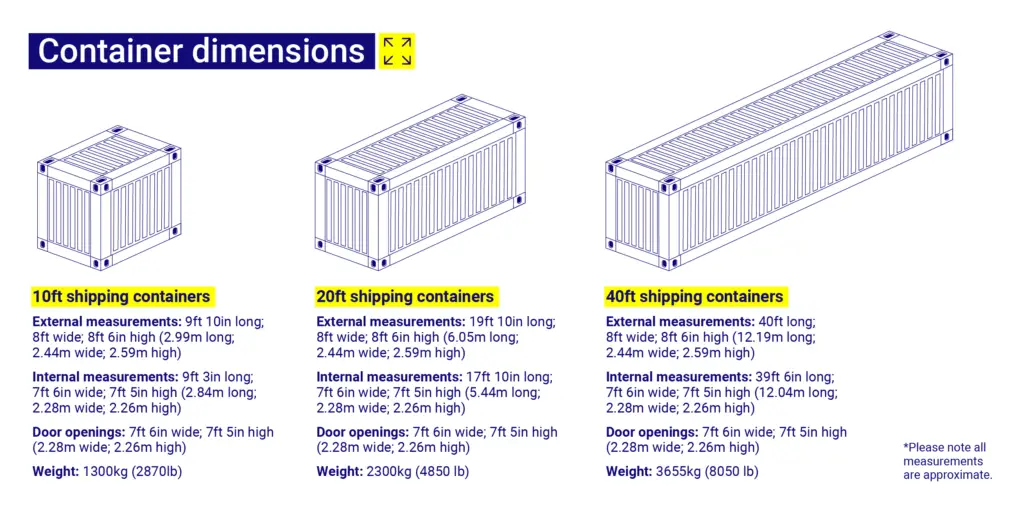 Container dimensions

10ft shipping containers

External measurements: 9ft 10in long; 8ft wide; 8ft 6in high (2.99m long; 2.44m wide; 2.59m high)

Internal measurements: 9ft 3in long; 7ft 6in wide; 7ft 5in high (2.84m long; 2.28m wide; 2.26m high)

Door openings: 7ft 6in wide; 7ft 5in high (2.28m wide; 2.26m high)

Weight: 1300kg (2870lb)

20ft shipping containers

External measurements: 19ft 10in long; 8ft wide; 8ft 6in high (6.05m long; 2.44m wide; 2.59m high)

Internal measurements: 17ft 10in long; 7ft 6in wide; 7ft 5in high (5.44m long; 2.28m wide; 2.26m high)

Door openings: 7ft 6in wide; 7ft 5in high (2.28m wide; 2.26m high)

Weight: 2300kg (4850 lb)

40ft shipping containers

External measurements: 40ft long; 8ft wide; 8ft 6in high (12.19m long; 2.44m wide; 2.59m high)

Internal measurements: 39ft 6in long; 7ft 6in wide; 7ft 5in high (12.04m long; 2.28m wide; 2.26m high)

Door openings: 7ft 6in wide; 7ft 5in high (2.28m wide; 2.26m high)

Weight: 3655kg (8050 lb)

*Please note all measurements are approximate.